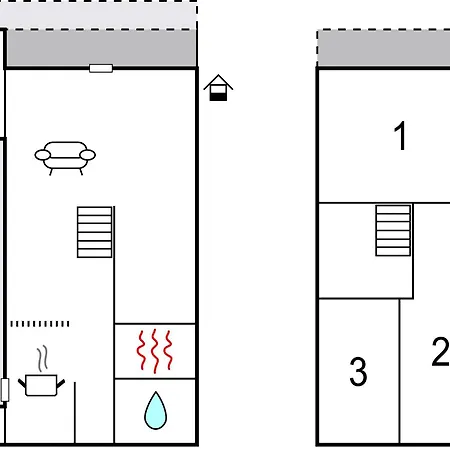 1

3

2